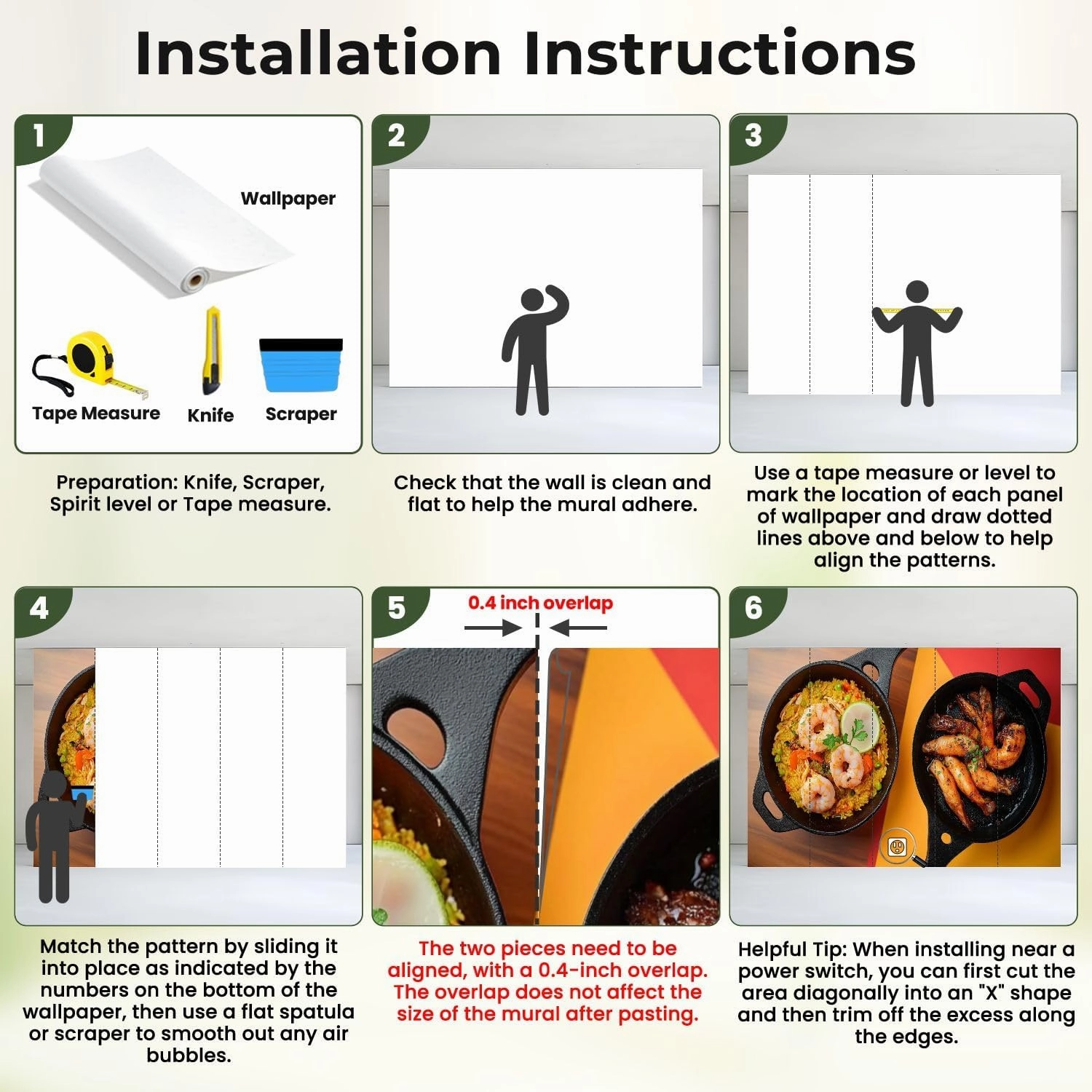 Installation Instructions

1

Wallpaper

Tape Measure

Knife

Scraper

Preparation: Knife, Scraper, Spirit level or Tape measure.

2

Check that the wall is clean and flat to help the mural adhere.

3

Use a tape measure or level to mark the location of each panel of wallpaper and draw dotted lines above and below to help align the patterns.

4

Match the pattern by sliding it into place as indicated by the numbers on the bottom of the wallpaper, then use a flat spatula or scraper to smooth out any air bubbles.

5

0.4 inch overlap

The two pieces need to be aligned, with a 0.4-inch overlap. The overlap does not affect the size of the mural after pasting.

6

Helpful Tip: When installing near a power switch, you can first cut the area diagonally into an "X" shape and then trim off the excess along the edges.